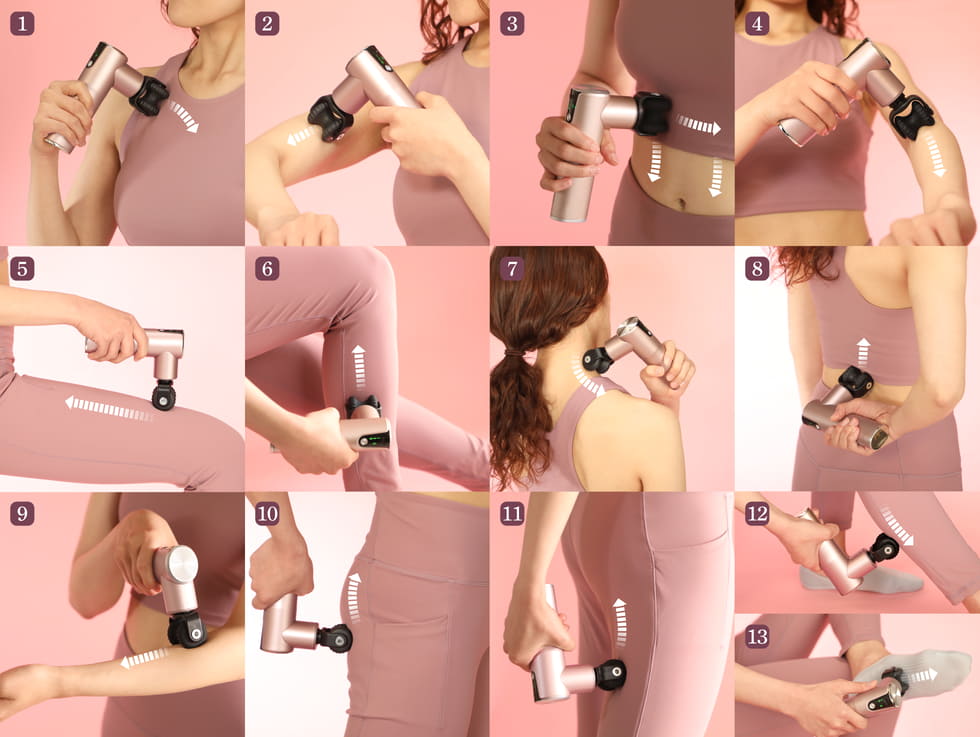 1

2

3

4

5

6

7

8

9

10

11

12

13