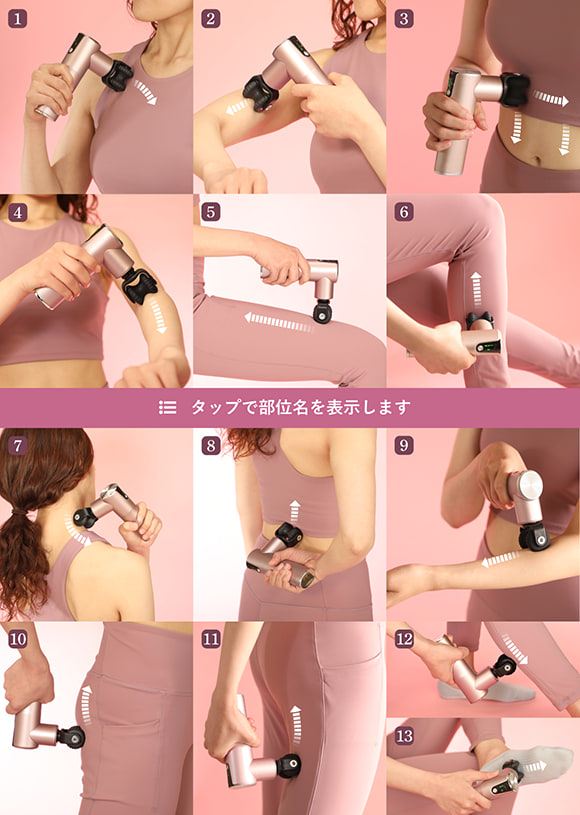 1

2

3

4

5

6

タップで部位名を表示します

7

8

9

10

11

12

13